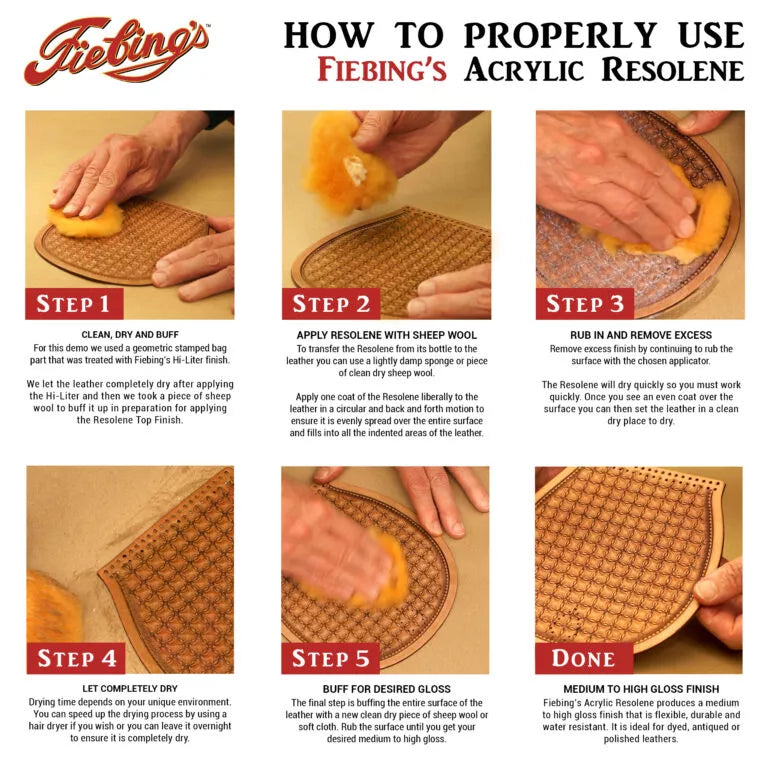 Fiebing's™

HOW TO PROPERLY USE
FIEBING'S ACRYLIC RESOLENE

STEP 1

CLEAN, DRY AND BUFF
For this demo we used a geometric stamped bag part that was treated with Fiebing's Hi-Liter finish.

We let the leather completely dry after applying the Hi-Liter and then we took a piece of sheep wool to buff it up in preparation for applying the Resolene Top Finish.

STEP 2

APPLY RESOLENE WITH SHEEP WOOL
To transfer the Resolene from its bottle to the leather you can use a lightly damp sponge or piece of clean dry sheep wool.

Apply one coat of the Resolene liberally to the leather in a circular and back and forth motion to ensure it is evenly spread over the entire surface and fills into all the indented areas of the leather.

STEP 3

RUB IN AND REMOVE EXCESS
Remove excess finish by continuing to rub the surface with the chosen applicator.

The Resolene will dry quickly so you must work quickly. Once you see an even coat over the surface you can then set the leather in a clean dry place to dry.

STEP 4

LET COMPLETELY DRY
Drying time depends on your unique environment. You can speed up the drying process by using a hair dryer if you wish or you can leave it overnight to ensure it is completely dry.

STEP 5

BUFF FOR DESIRED GLOSS
The final step is buffing the entire surface of the leather with a new clean dry piece of sheep wool or soft cloth. Rub the surface until you get your desired medium to high gloss.

DONE

MEDIUM TO HIGH GLOSS FINISH
Fiebing's Acrylic Resolene produces a medium to high gloss finish that is flexible, durable and water resistant. It is ideal for dyed, antiqued or polished leathers.